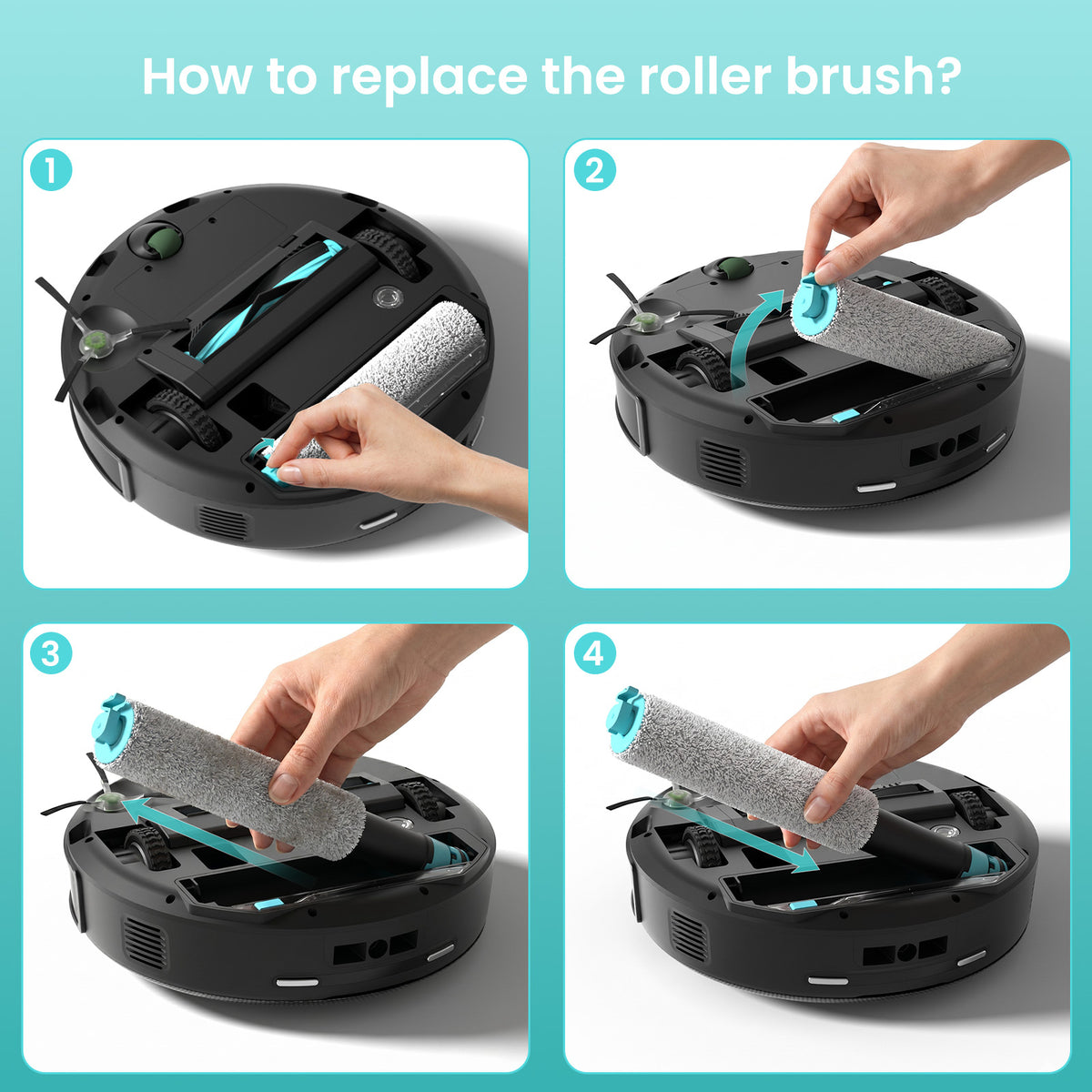 How to replace the roller brush?

1

2

3

4